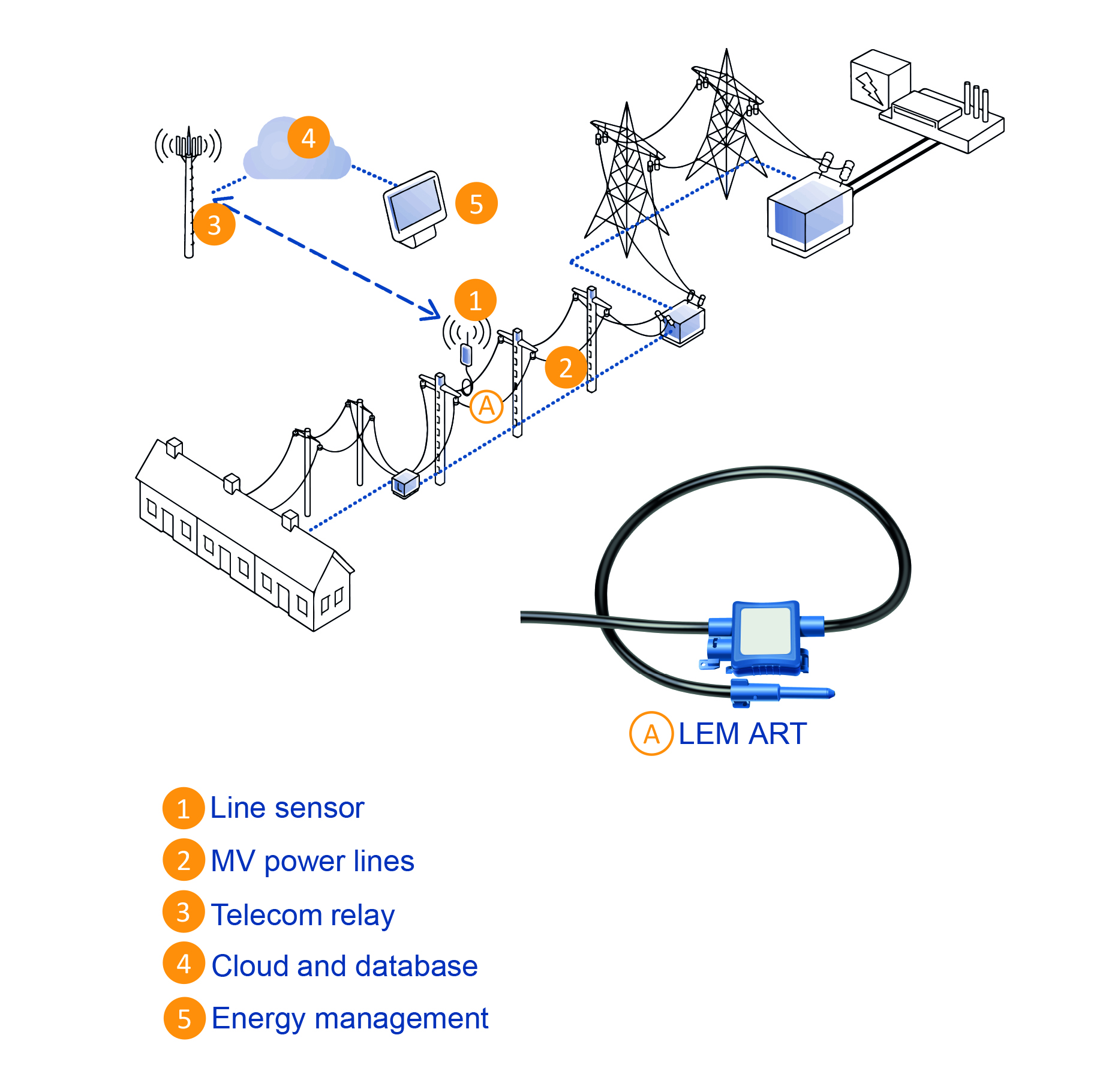 4

5

3

1

2

A

A LEM ART

1 Line sensor

2 MV power lines

3 Telecom relay

4 Cloud and database

5 Energy management